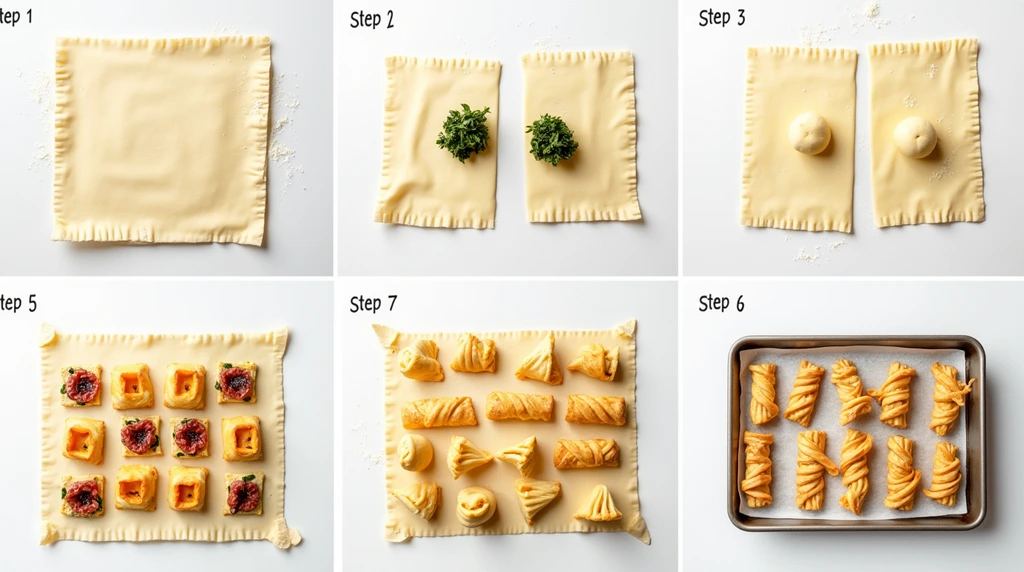 tep 1

Step 2

Step 3

tep 5

Step 7

Step 6