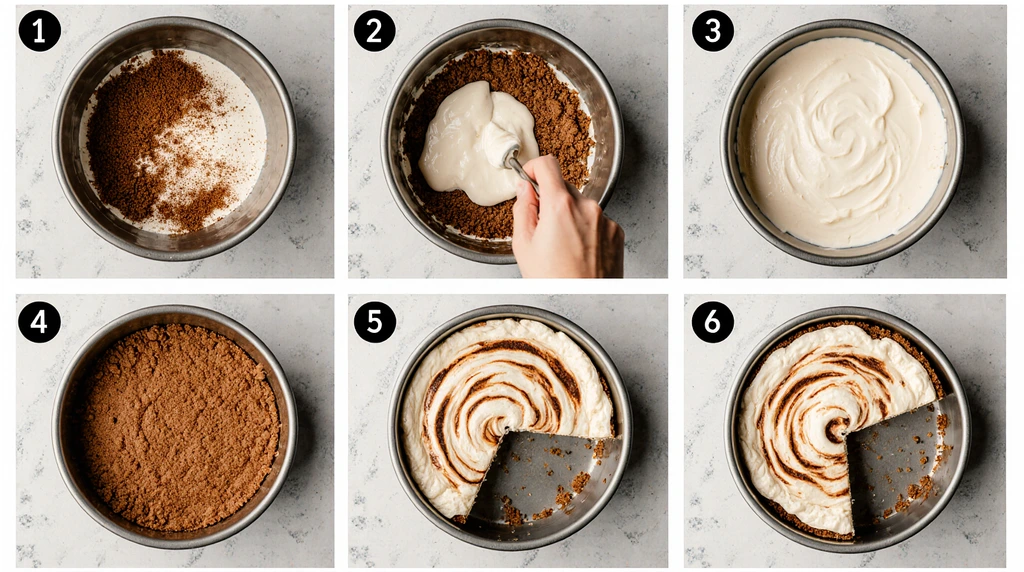 1
2
3
4
5
6