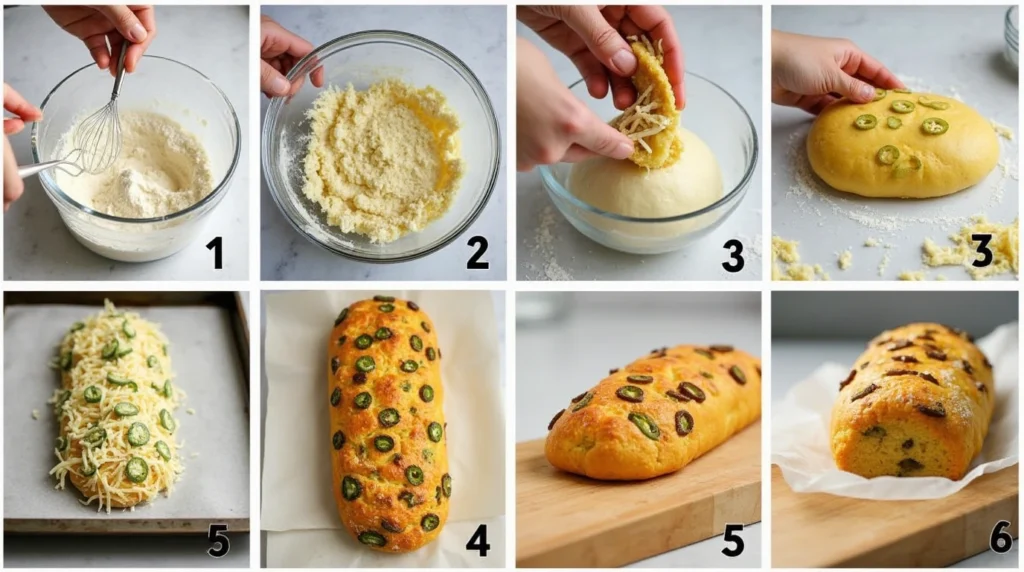 1
2
3
3
5
4
5
6