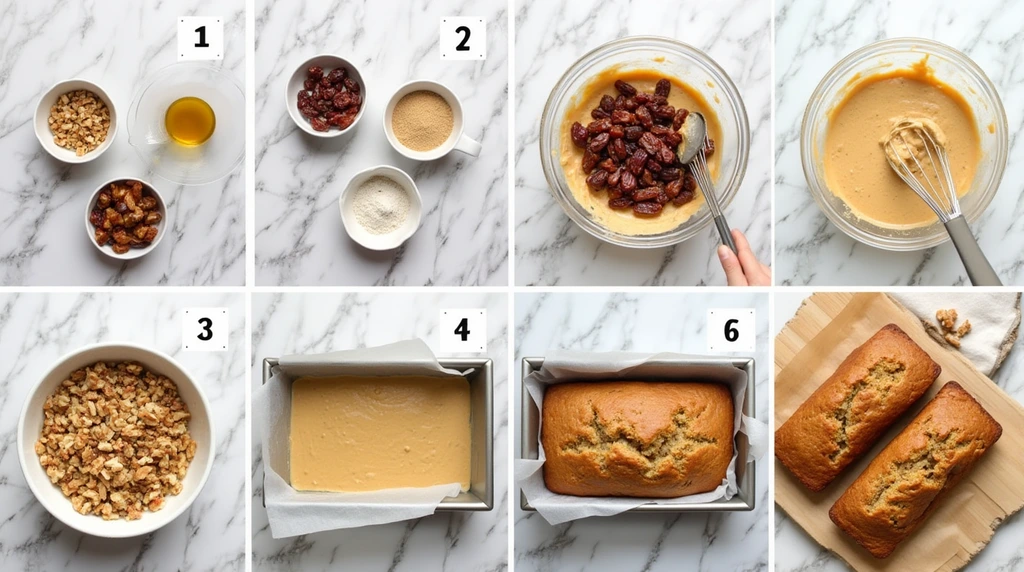 1

2

3

4

6